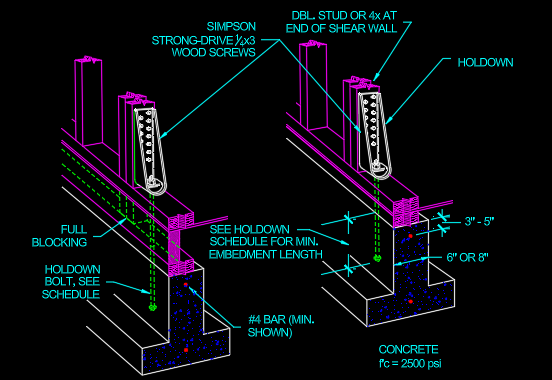 SIMPSON STRONG-DRIVE $\frac{1}{4}$x3 WOOD SCREWS

DBL. STUD OR 4x AT END OF SHEAR WALL

HOLDOWN

FULL BLOCKING

SEE HOLDOWN SCHEDULE FOR MIN. EMBEDMENT LENGTH

3" - 5"

6" OR 8"

HOLDOWN BOLT, SEE SCHEDULE

#4 BAR (MIN. SHOWN)

CONCRETE
f'c = 2500 psi